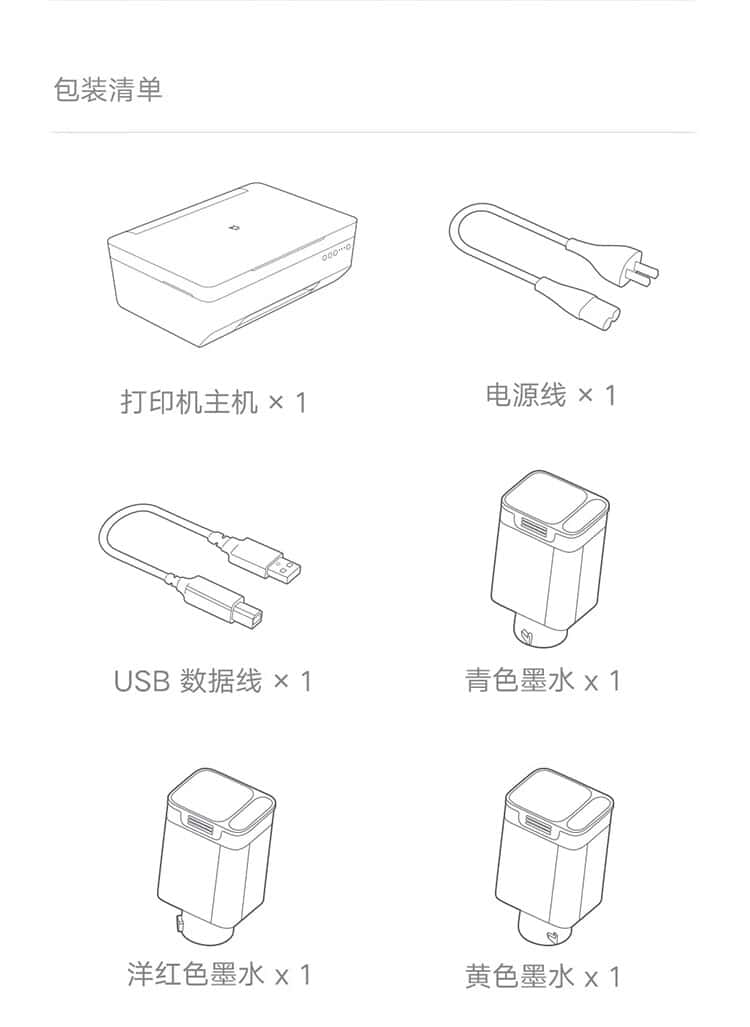 包装清单

打印机主机 × 1

电源线 × 1

USB 数据线 × 1

青色墨水 x 1

洋红色墨水 x 1

黄色墨水 x 1